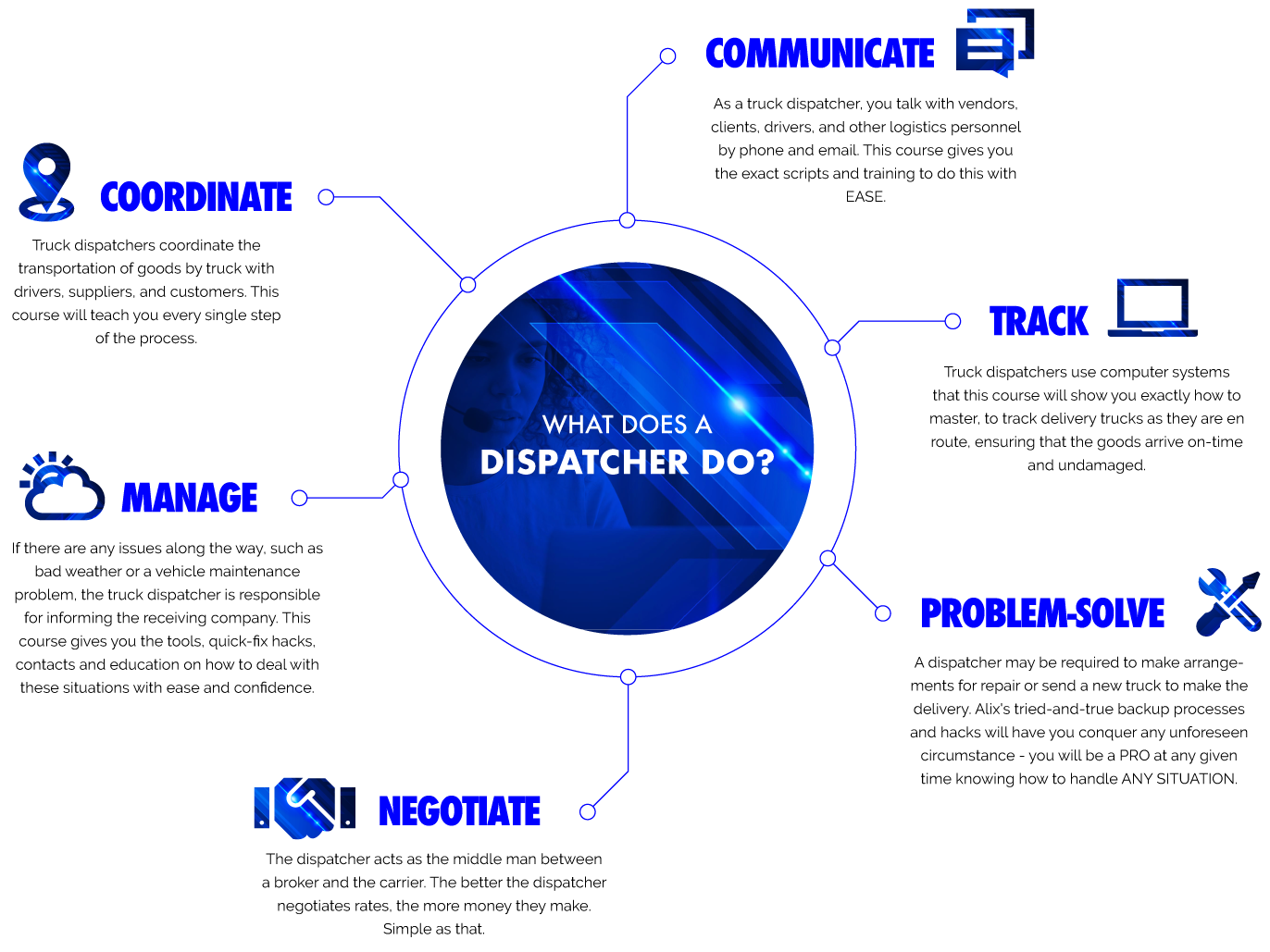 WHAT DOES A
DISPATCHER DO?

COMMUNICATE

As a truck dispatcher, you talk with vendors, clients, drivers, and other logistics personnel by phone and email. This course gives you the exact scripts and training to do this with EASE.

COORDINATE

Truck dispatchers coordinate the transportation of goods by truck with drivers, suppliers, and customers. This course will teach you every single step of the process.

TRACK

Truck dispatchers use computer systems that this course will show you exactly how to master, to track delivery trucks as they are en route, ensuring that the goods arrive on-time and undamaged.

MANAGE

If there are any issues along the way, such as bad weather or a vehicle maintenance problem, the truck dispatcher is responsible for informing the receiving company. This course gives you the tools, quick-fix hacks, contacts and education on how to deal with these situations with ease and confidence.

PROBLEM-SOLVE

A dispatcher may be required to make arrangements for repair or send a new truck to make the delivery. Alix's tried-and-true backup processes and hacks will have you conquer any unforeseen circumstance - you will be a PRO at any given time knowing how to handle ANY SITUATION.

NEGOTIATE

The dispatcher acts as the middle man between a broker and the carrier. The better the dispatcher negotiates rates, the more money they make. Simple as that.